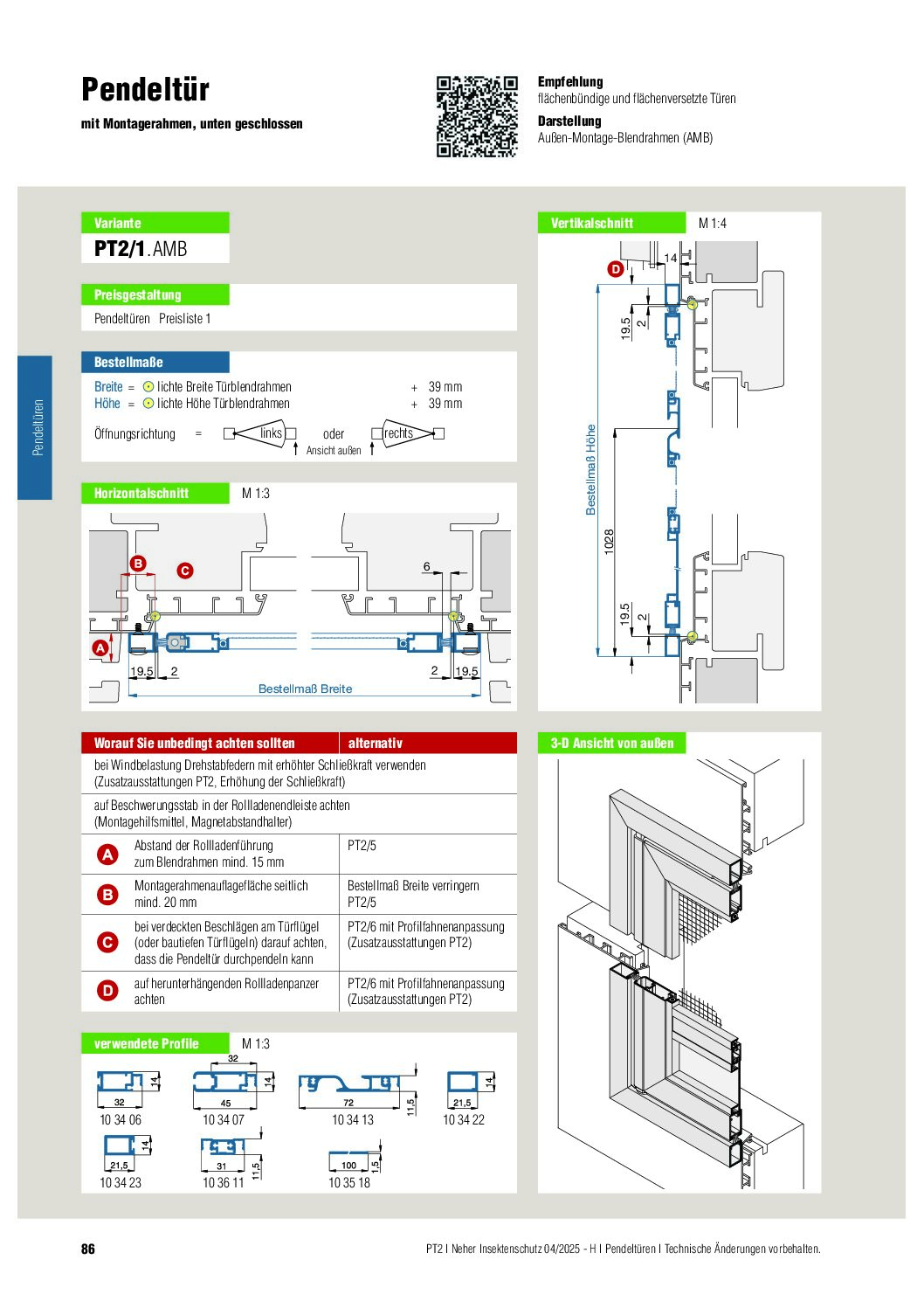 Pendeltür

mit Montagerahmen, unten geschlossen

Empfehlung
flächenbündige und flächenversetzte Türen
Darstellung
Außen-Montage-Blendrahmen (AMB)

Pendeltüren

Variante
PT2/1.AMB

Preisgestaltung
Pendeltüren Preisliste 1

Bestellmaße
Breite = lichte Breite Türblendrahmen + 39 mm
Höhe = lichte Höhe Türblendrahmen + 39 mm

Öffnungsrichtung = links oder rechts
Ansicht außen

Horizontalschnitt M 1:3

B C A 6 19.5 2 2 19.5
Bestellmaß Breite

Vertikalschnitt M 1:4

D 14 19.5 2 Bestellmaß Höhe 1028 19.5 2

| Worauf Sie unbedingt achten sollten | alternativ |
|---|---|
| bei Windbelastung Drehstabfedern mit erhöhter Schließkraft verwenden (Zusatzausstattungen PT2, Erhöhung der Schließkraft) | |
| auf Beschwerungsstab in der Rollladenendleiste achten (Montagehilfsmittel, Magnetabstandhalter) | |
| A Abstand der Rollladenführung zum Blendrahmen mind. 15 mm | PT2/5 |
| B Montagerahmenauflagefläche seitlich mind. 20 mm | Bestellmaß Breite verringern PT2/5 |
| C bei verdeckten Beschlägen am Türflügel (oder bautiefen Türflügeln) darauf achten, dass die Pendeltür durchpendeln kann | PT2/6 mit Profilfahnenanpassung (Zusatzausstattungen PT2) |
| D auf herunterhängenden Rollladenpanzer achten | PT2/6 mit Profilfahnenanpassung (Zusatzausstattungen PT2) |

3-D Ansicht von außen

verwendete Profile M 1:3

32 14 10 34 06
32 45 14 10 34 07
72 11,5 10 34 13
21,5 14 10 34 22
21,5 14 10 34 23
31 11,5 10 36 11
100 1,5 10 35 18

86

PT2 I Neher Insektenschutz 04/2025 - H I Pendeltüren I Technische Änderungen vorbehalten.